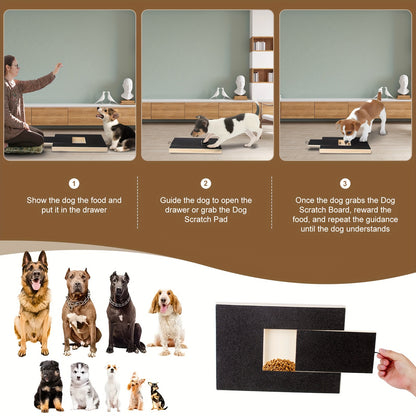 1

Show the dog the food and put it in the drawer

2

Guide the dog to open the drawer or grab the Dog Scratch Pad

3

Once the dog grabs the Dog Scratch Board, reward the food, and repeat the guidance until the dog understands