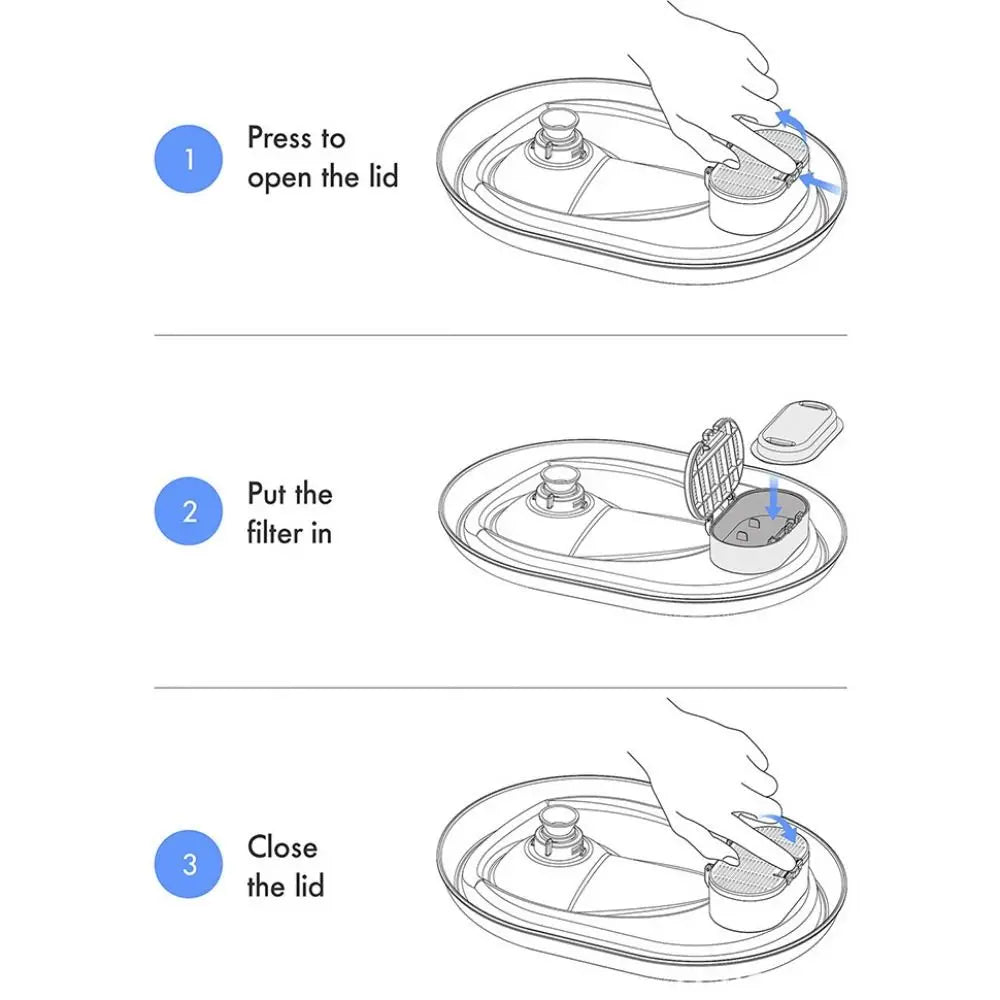 1 Press to open the lid

2 Put the filter in

3 Close the lid