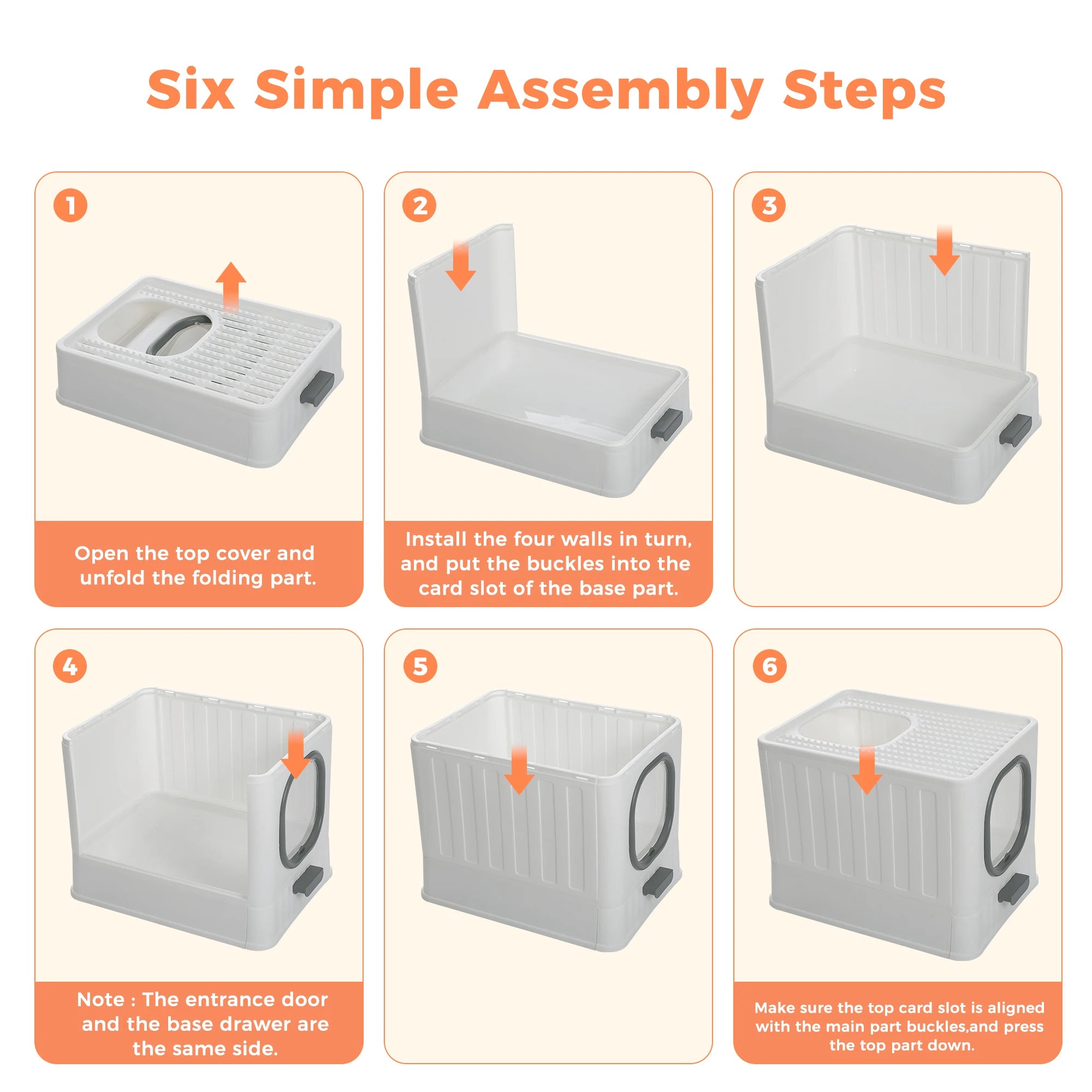 Six Simple Assembly Steps

1

Open the top cover and unfold the folding part.

2

Install the four walls in turn, and put the buckles into the card slot of the base part.

3

4

Note : The entrance door and the base drawer are the same side.

5

6

Make sure the top card slot is aligned with the main part buckles,and press the top part down.