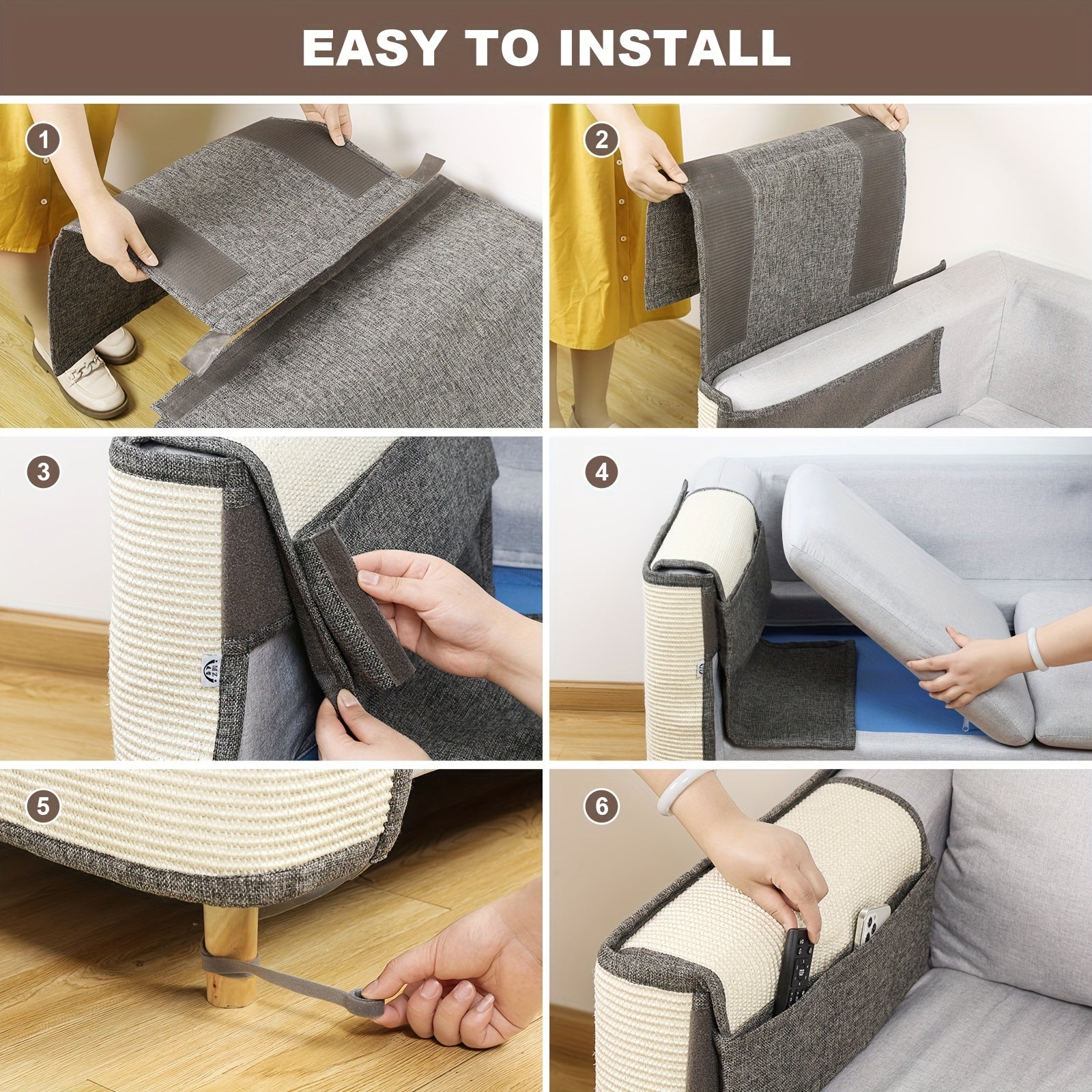 EASY TO INSTALL

1

2

3

4

5

6